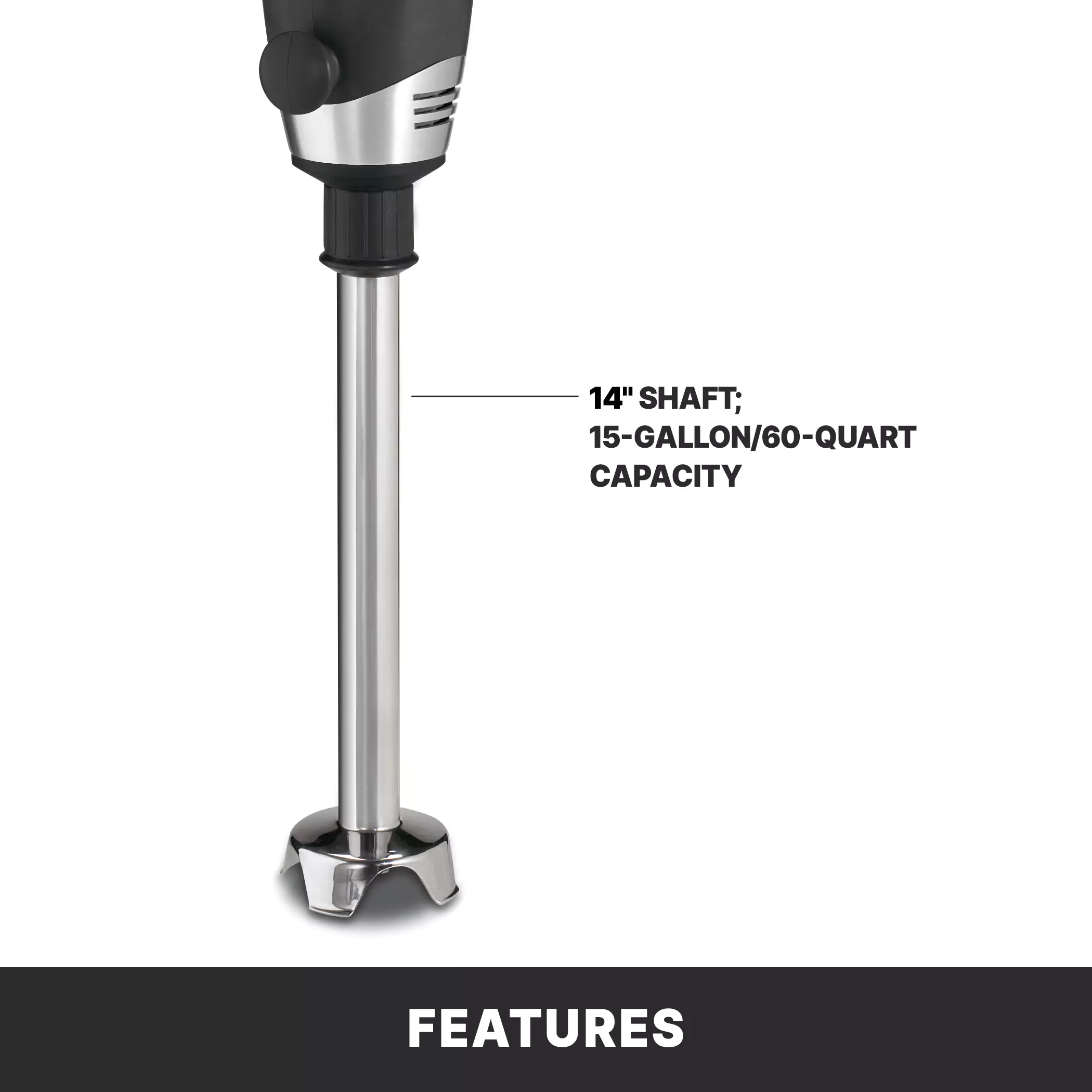 14" SHAFT;
15-GALLON/60-QUART
CAPACITY

FEATURES